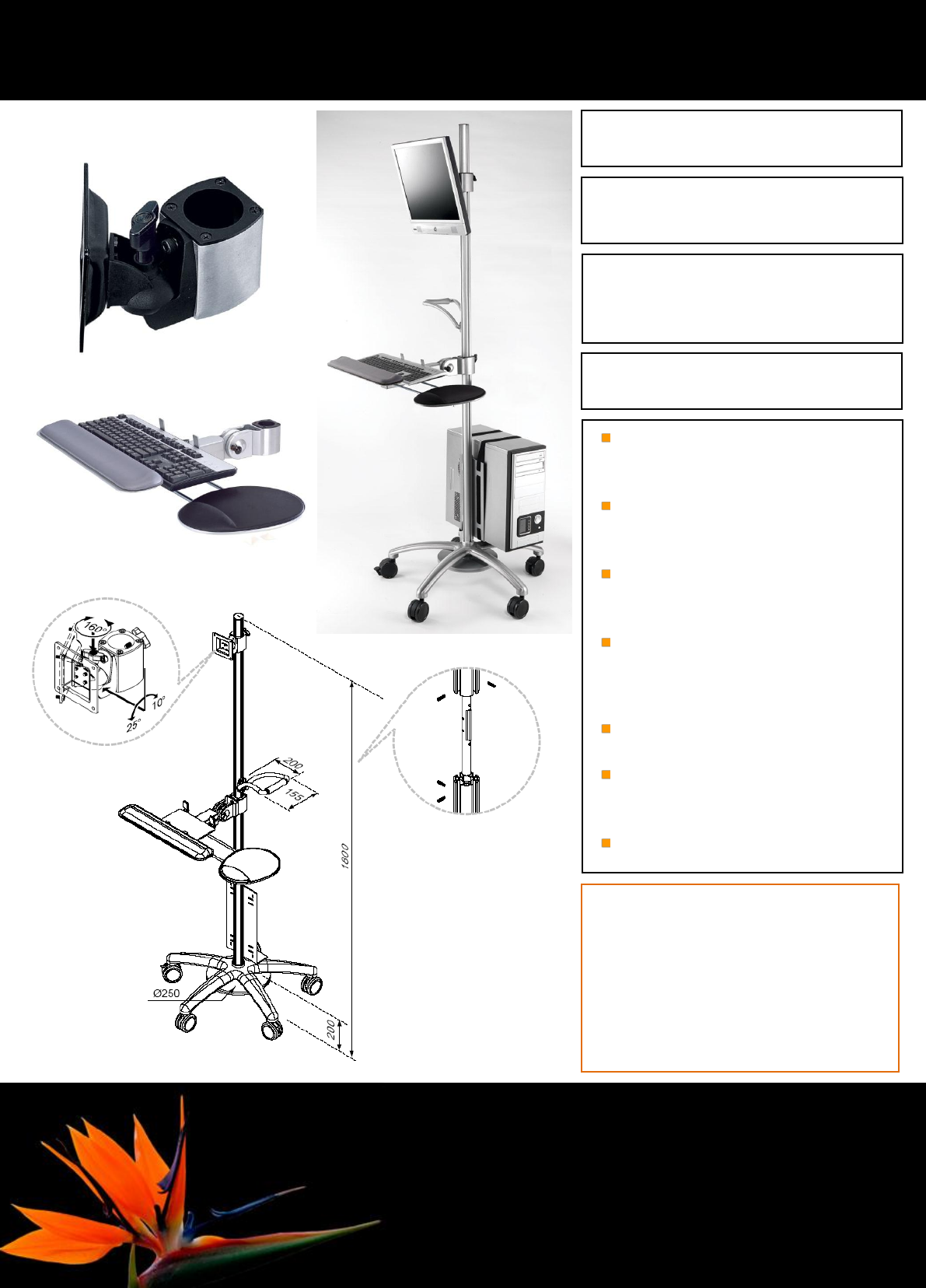 160°

10°

25°

200

155

1600

Ø250

200